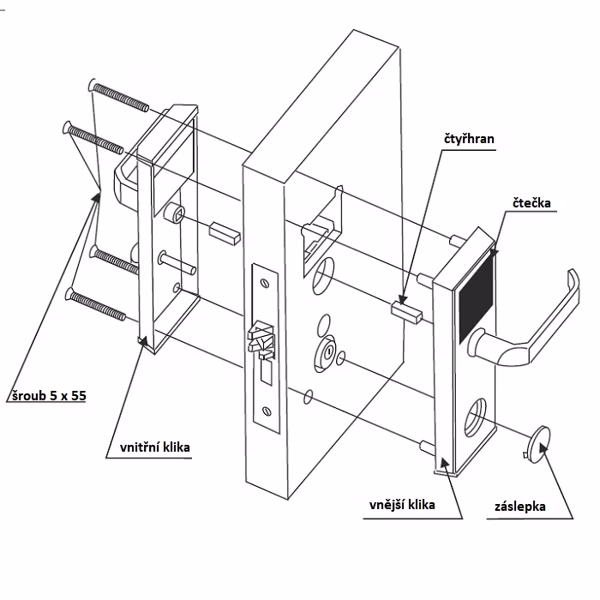 čtyřhran

čtečka

šroub 5 x 55

vnitřní klika

vnější klika

záslepka