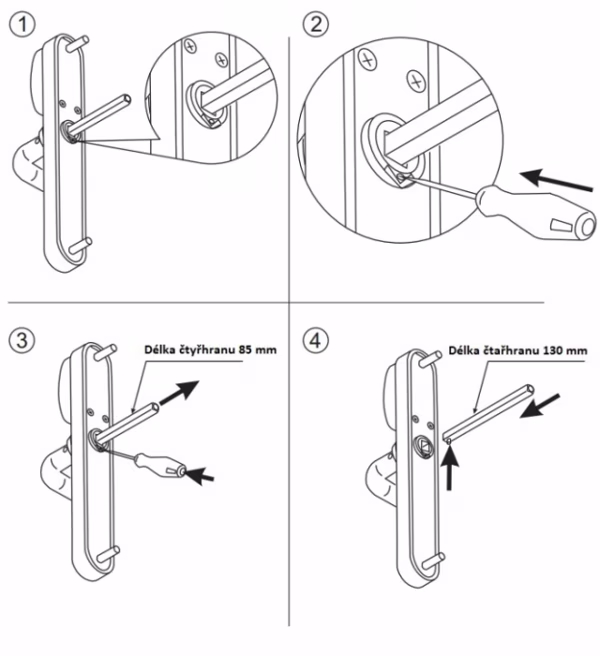 1

2

3

Délka čtyřhranu 85 mm

4

Délka čtařhranu 130 mm