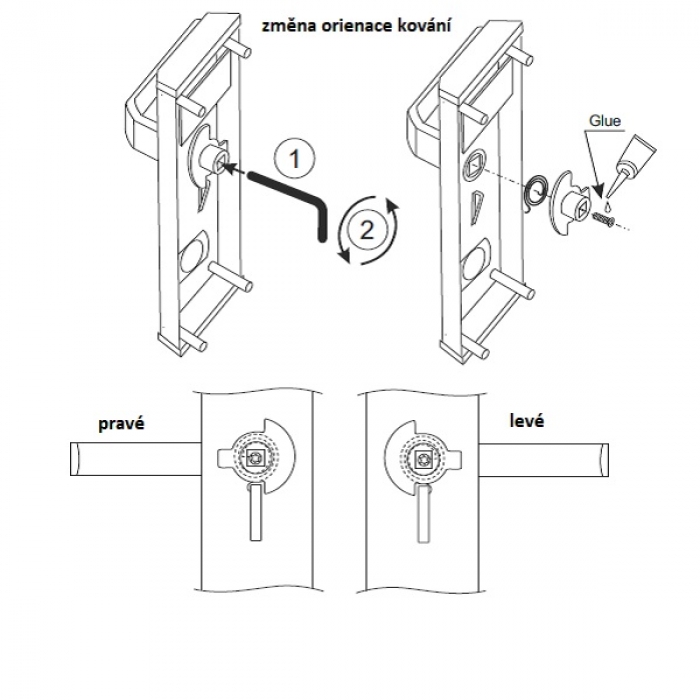 změna orienace kování

1

2

Glue

pravé

levé